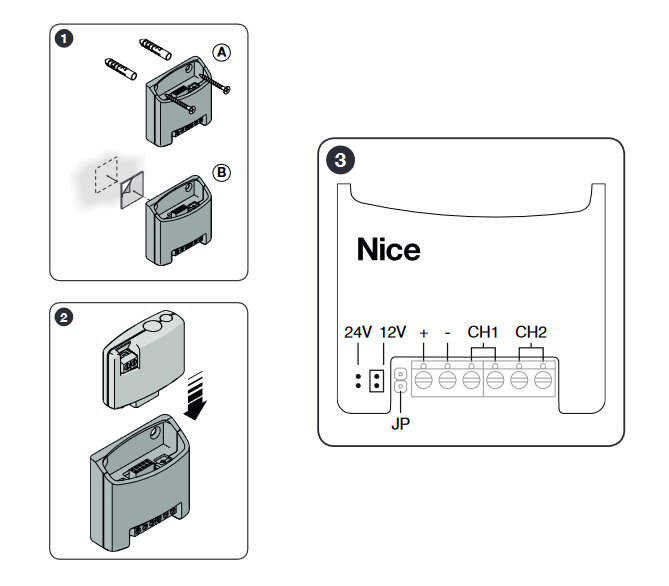 1

A

B

2

3

Nice

24V 12V + - CH1 CH2

JP